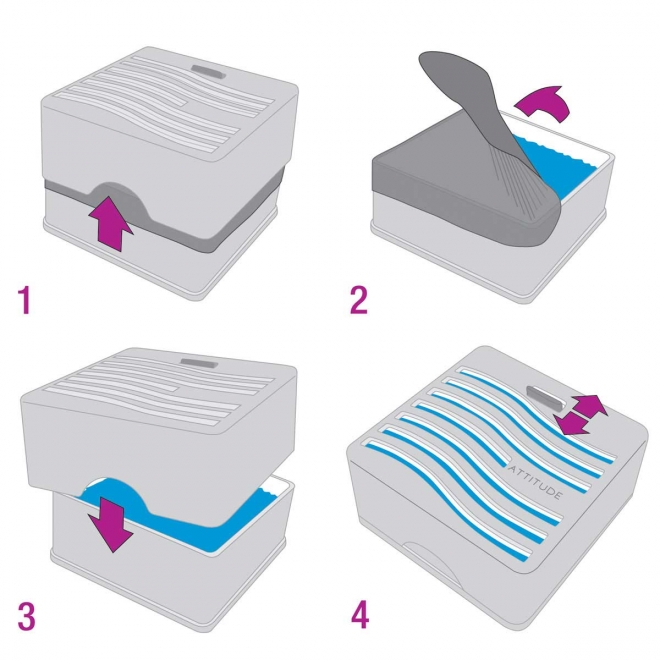 1

2

3

ATTITUDE

4